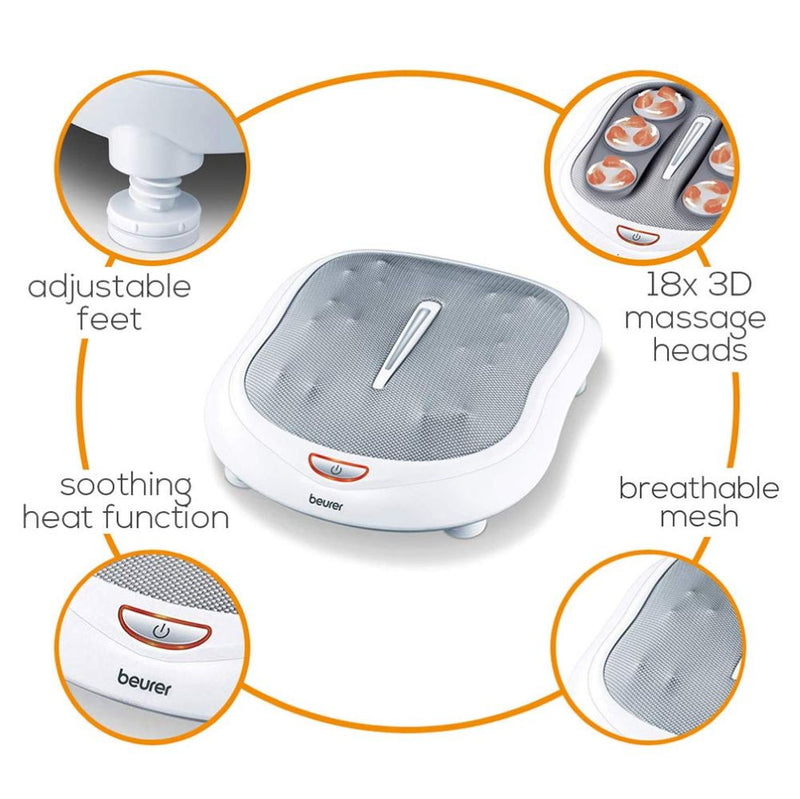 adjustable feet

18x 3D massage heads

beurer

soothing heat function

breathable mesh

beurer