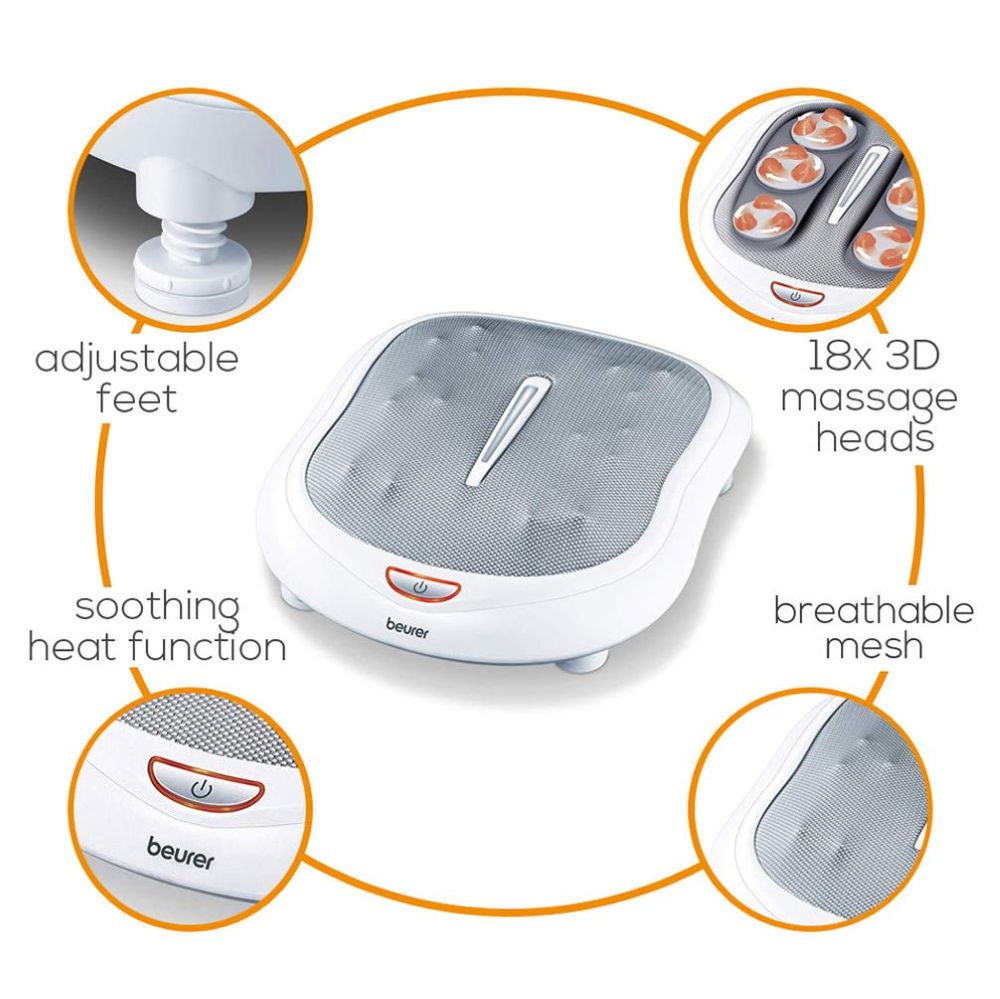 adjustable feet

18x 3D massage heads

beurer

soothing heat function

breathable mesh

beurer